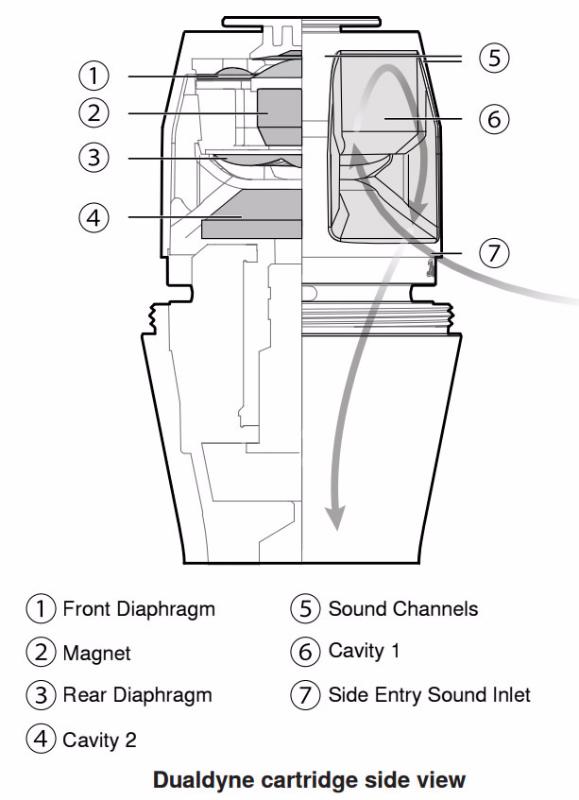 1
2
3
4
5
6
7

1 Front Diaphragm
2 Magnet
3 Rear Diaphragm
4 Cavity 2

5 Sound Channels
6 Cavity 1
7 Side Entry Sound Inlet

Dualdyne cartridge side view