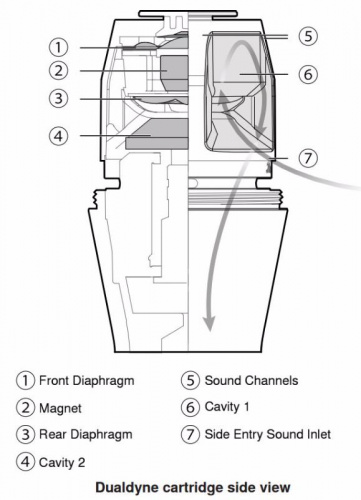 1
2
3
4
5
6
7

1 Front Diaphragm
2 Magnet
3 Rear Diaphragm
4 Cavity 2

5 Sound Channels
6 Cavity 1
7 Side Entry Sound Inlet

Dualdyne cartridge side view